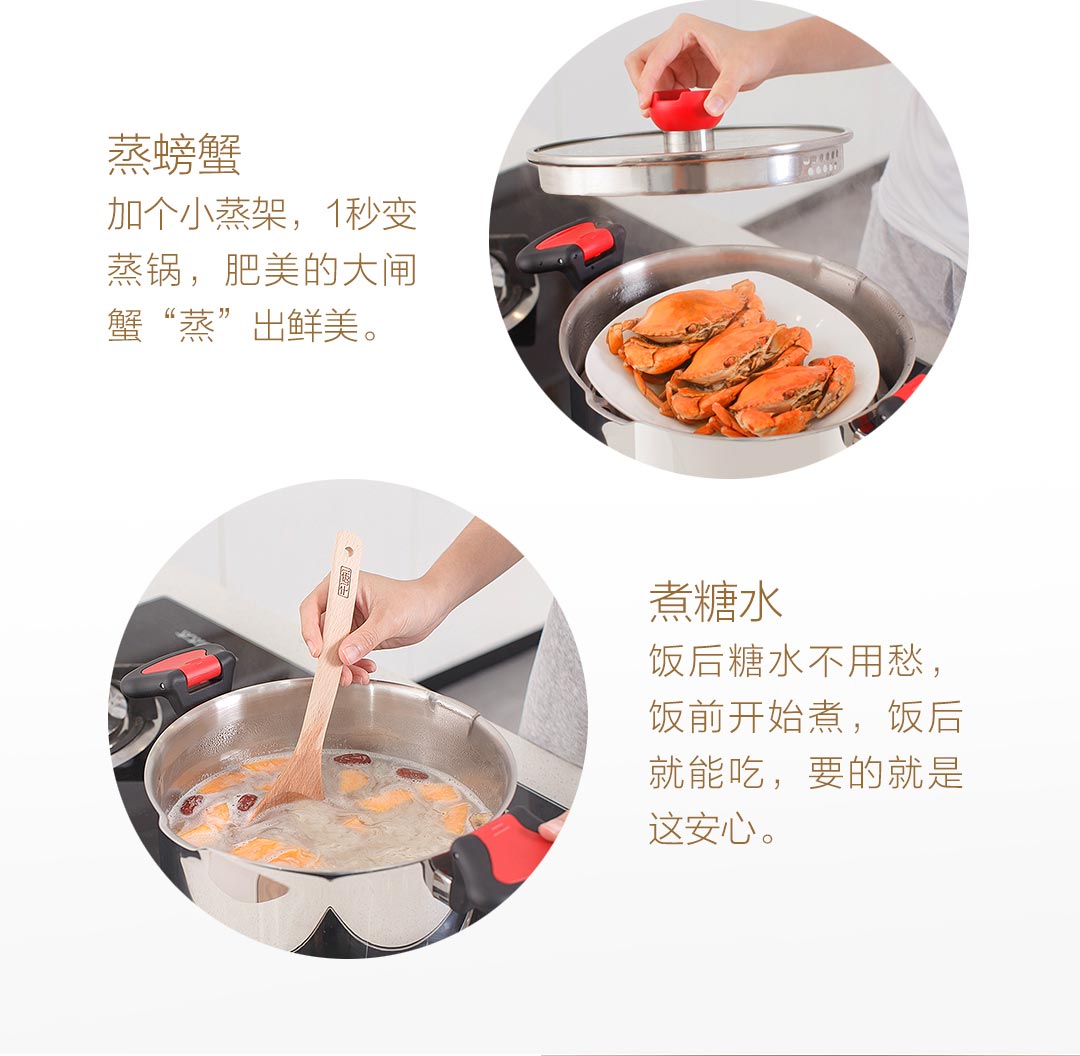 蒸螃蟹
加个小蒸架，1秒变蒸锅，肥美的大闸蟹“蒸”出鲜美。

煮糖水
饭后糖水不用愁，饭前开始煮，饭后就能吃，要的就是这安心。